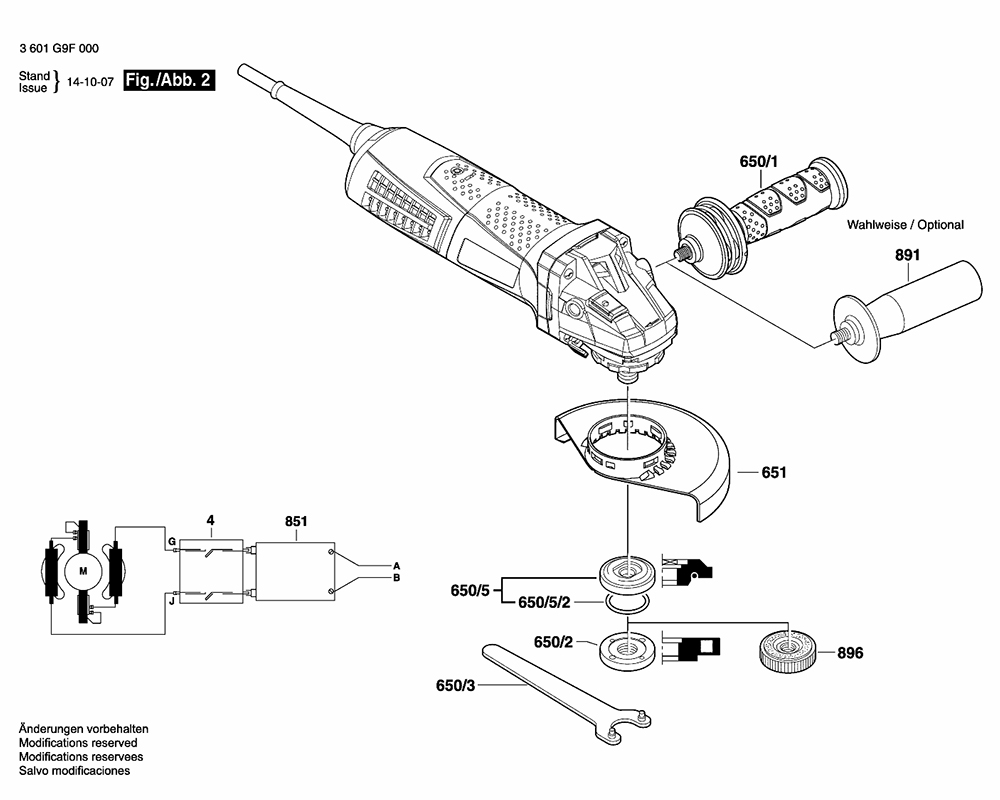 3 601 G9F 000

Stand Issue } 14-10-07 Fig./Abb. 2

650/1

Wahlweise / Optional

891

651

4

851

M

G

J

A

B

650/5

650/5/2

650/2

896

650/3

Änderungen vorbehalten
Modifications reserved
Modifications reservees
Salvo modificaciones