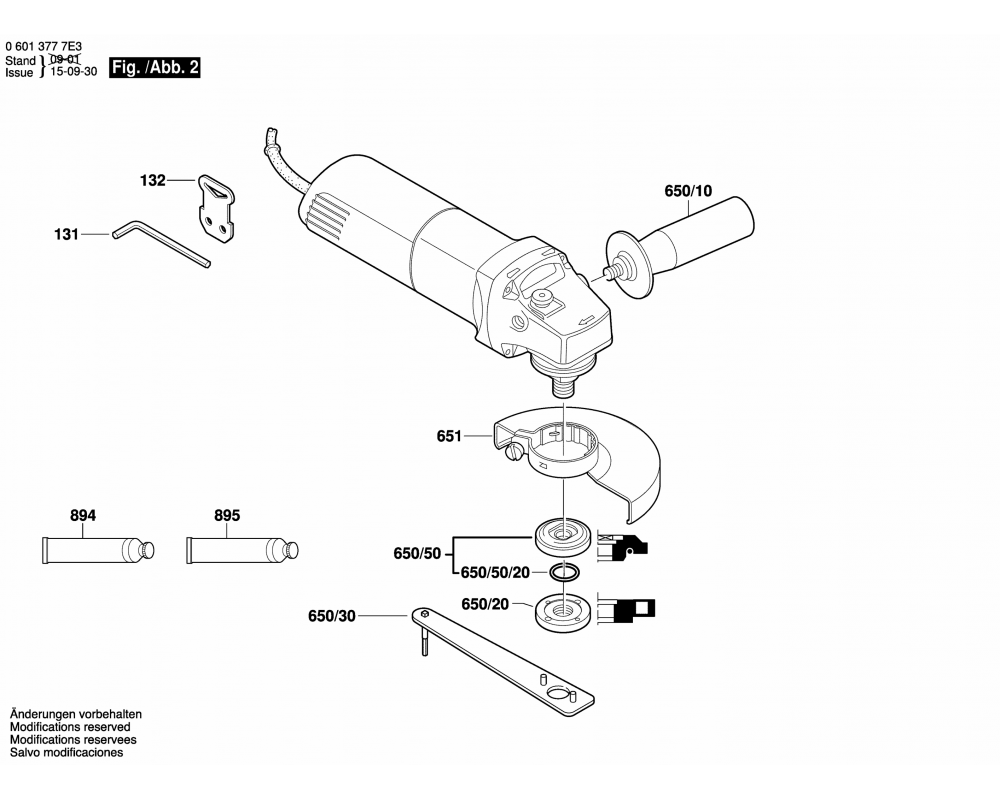 0 601 377 7E3
Stand } 09-01
Issue } 15-09-30

Fig. /Abb. 2

132
131
650/10
651
894
895
650/50
650/50/20
650/20
650/30

Änderungen vorbehalten
Modifications reserved
Modifications reservees
Salvo modificaciones