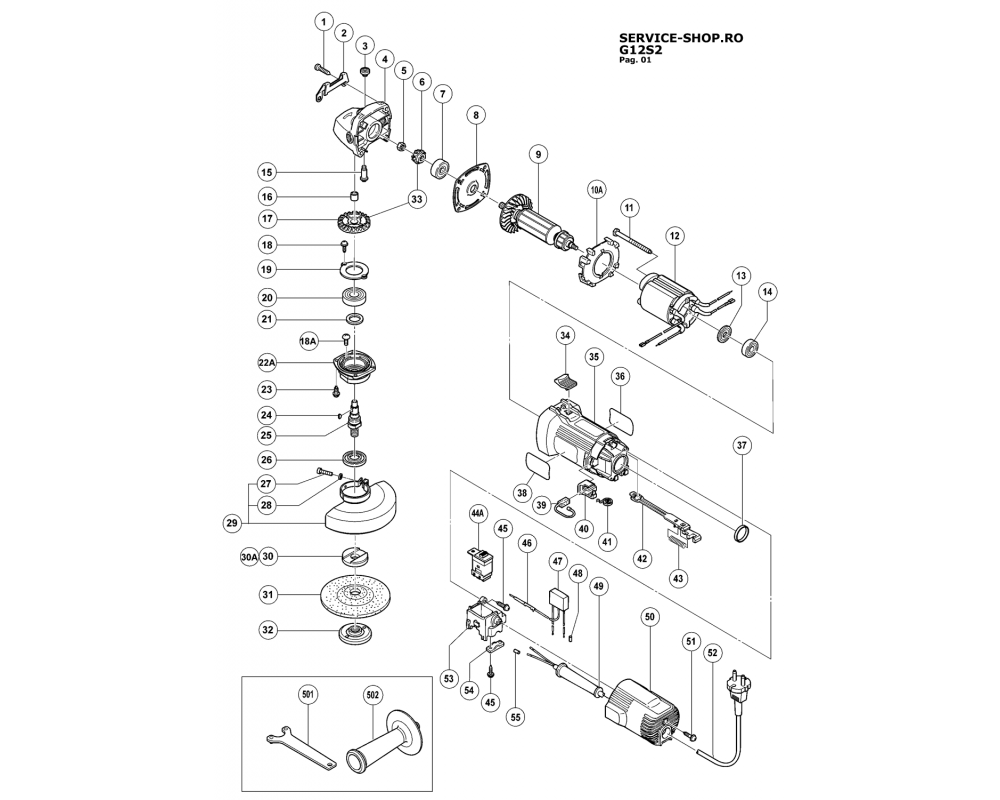 SERVICE-SHOP.RO
G12S2
Pag. 01

1
2
3
4
5
6
7
8
9
10A
11
12
13
14
15
16
17
33
18
19
20
21
18A
22A
23
24
25
26
27
28
29
30A
30
31
32
34
35
36
37
38
39
40
41
42
43
44A
45
46
47
48
49
50
51
52
53
54
45
55
501
502