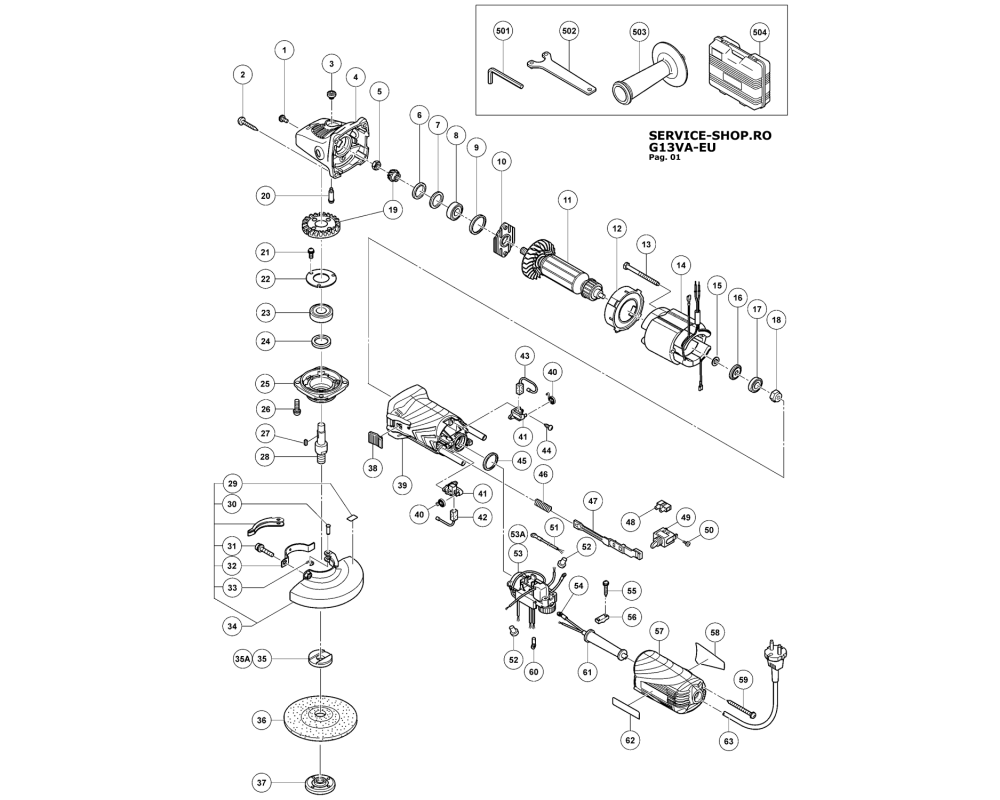 501
502
503
504

SERVICE-SHOP.RO
G13VA-EU
Pag. 01

1
2
3
4
5
6
7
8
9
10
11
12
13
14
15
16
17
18
19
20
21
22
23
24
25
26
27
28
29
30
31
32
33
34
35A
35
36
37
38
39
40
41
42
43
40
41
44
45
46
47
48
49
50
51
52
53A
53
54
55
56
57
58
59
52
60
61
62
63