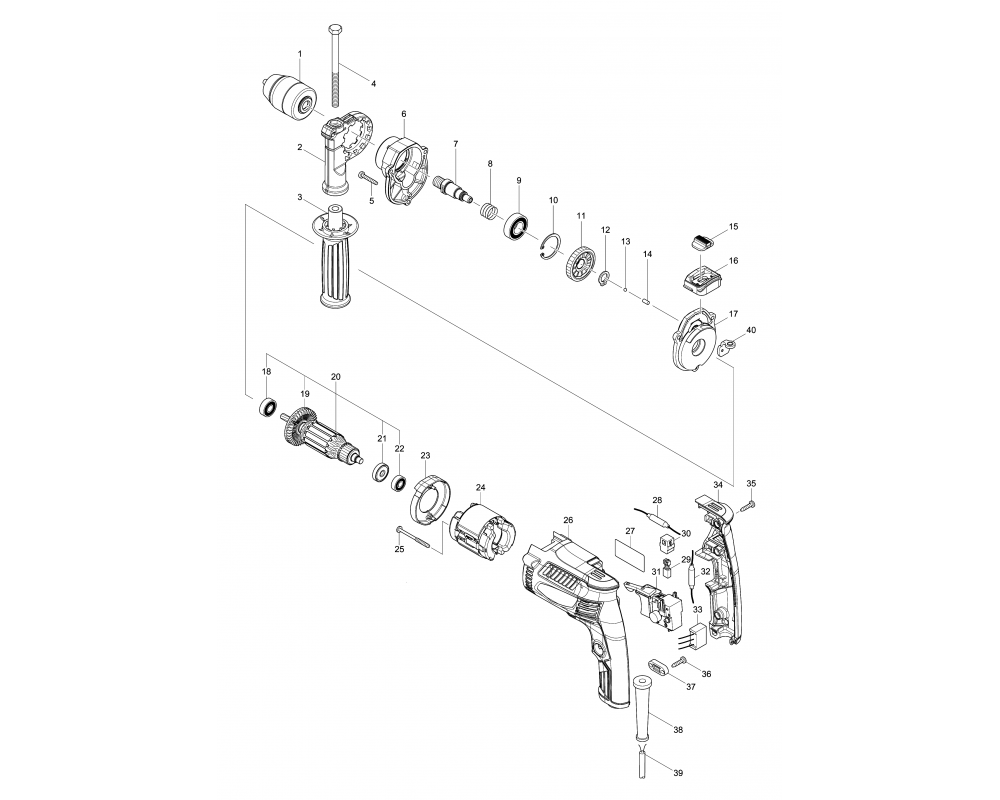 1
4
2
6
5
7
8
9
3
10
11
12
13
14
15
16
17
40
18
19
20
21
22
23
24
25
26
27
28
30
29
31
32
33
34
35
36
37
38
39