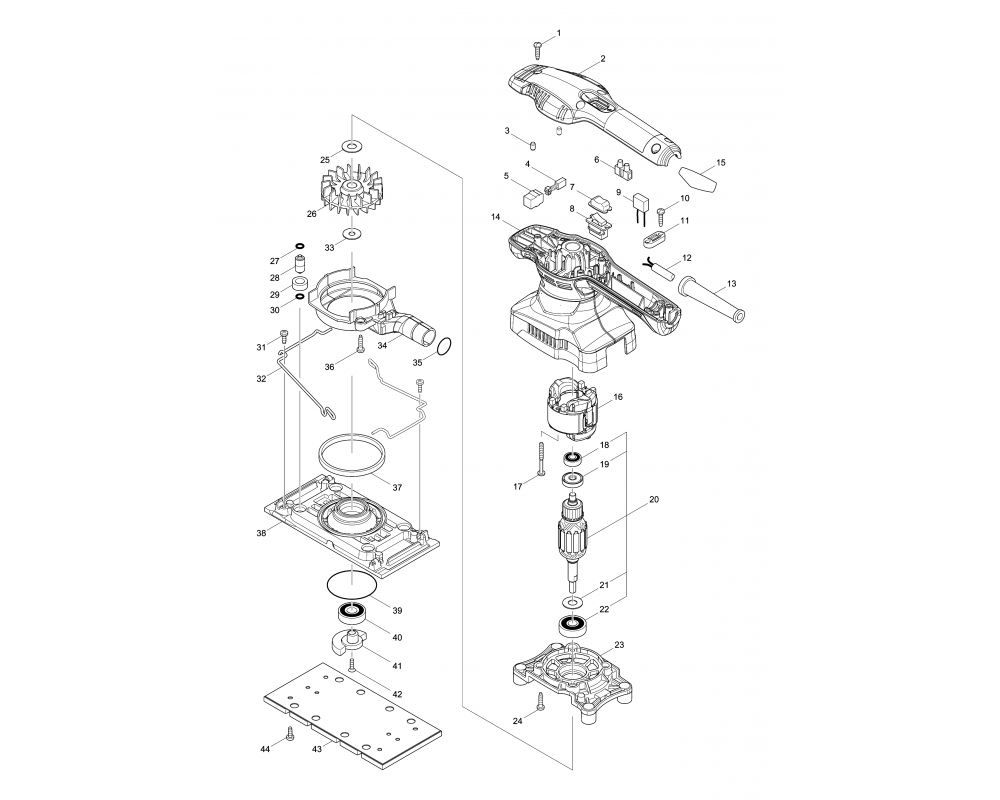 1
2
3
4
5
6
7
8
9
10
11
12
13
14
15
16
17
18
19
20
21
22
23
24
25
26
27
28
29
30
31
32
33
34
35
36
37
38
39
40
41
42
43
44