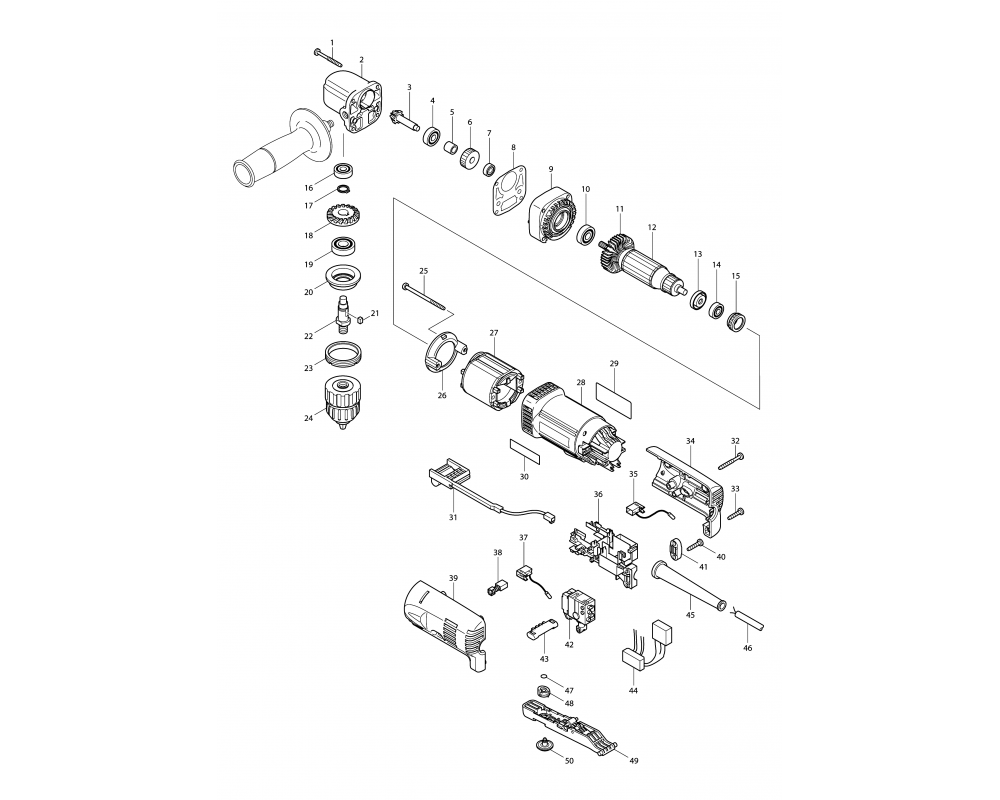 1
2
3
4
5
6
7
8
9
10
11
12
13
14
15
16
17
18
19
20
21
22
23
24
25
26
27
28
29
30
31
32
33
34
35
36
37
38
39
40
41
42
43
44
45
46
47
48
49
50