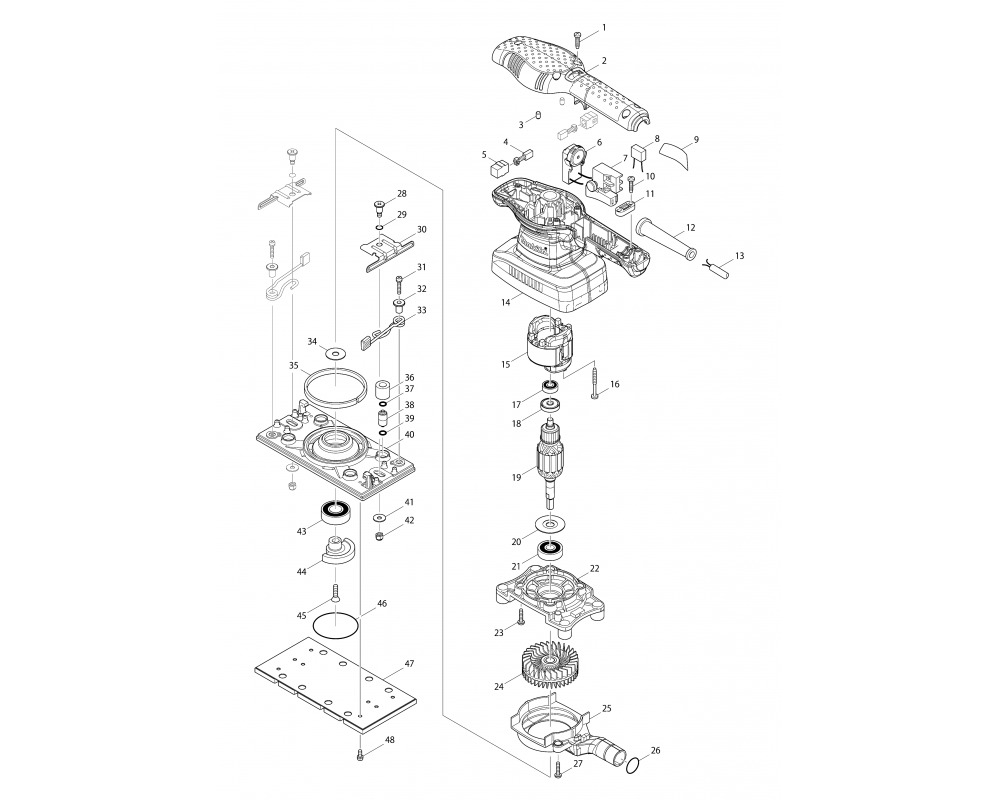 1
2
3
4
5
6
7
8
9
10
11
12
13
14
15
16
17
18
19
20
21
22
23
24
25
26
27
28
29
30
31
32
33
34
35
36
37
38
39
40
41
42
43
44
45
46
47
48