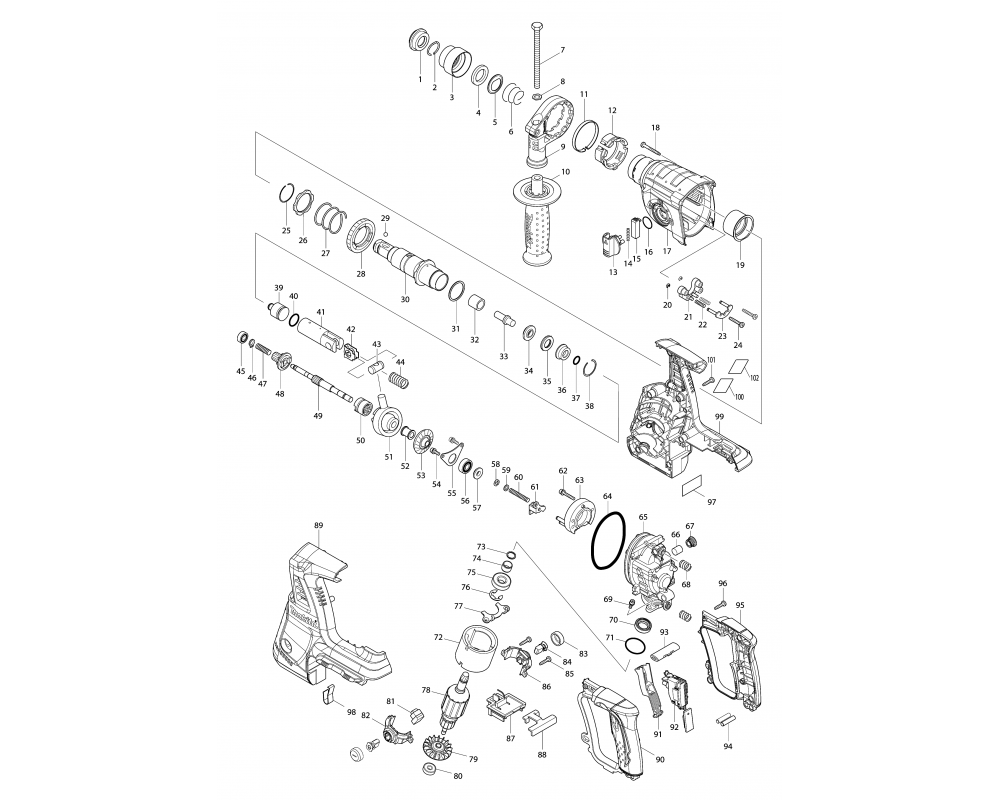 1
2
3
4
5
6
7
8
9
10
11
12
13
14
15
16
17
18
19
20
21
22
23
24
25
26
27
28
29
30
31
32
33
34
35
36
37
38
39
40
41
42
43
44
45
46
47
48
49
50
51
52
53
54
55
56
57
58
59
60
61
62
63
64
65
66
67
68
69
70
71
72
73
74
75
76
77
78
79
80
81
82
83
84
85
86
87
88
89
90
91
92
93
94
95
96
97
98
99
100
101
102